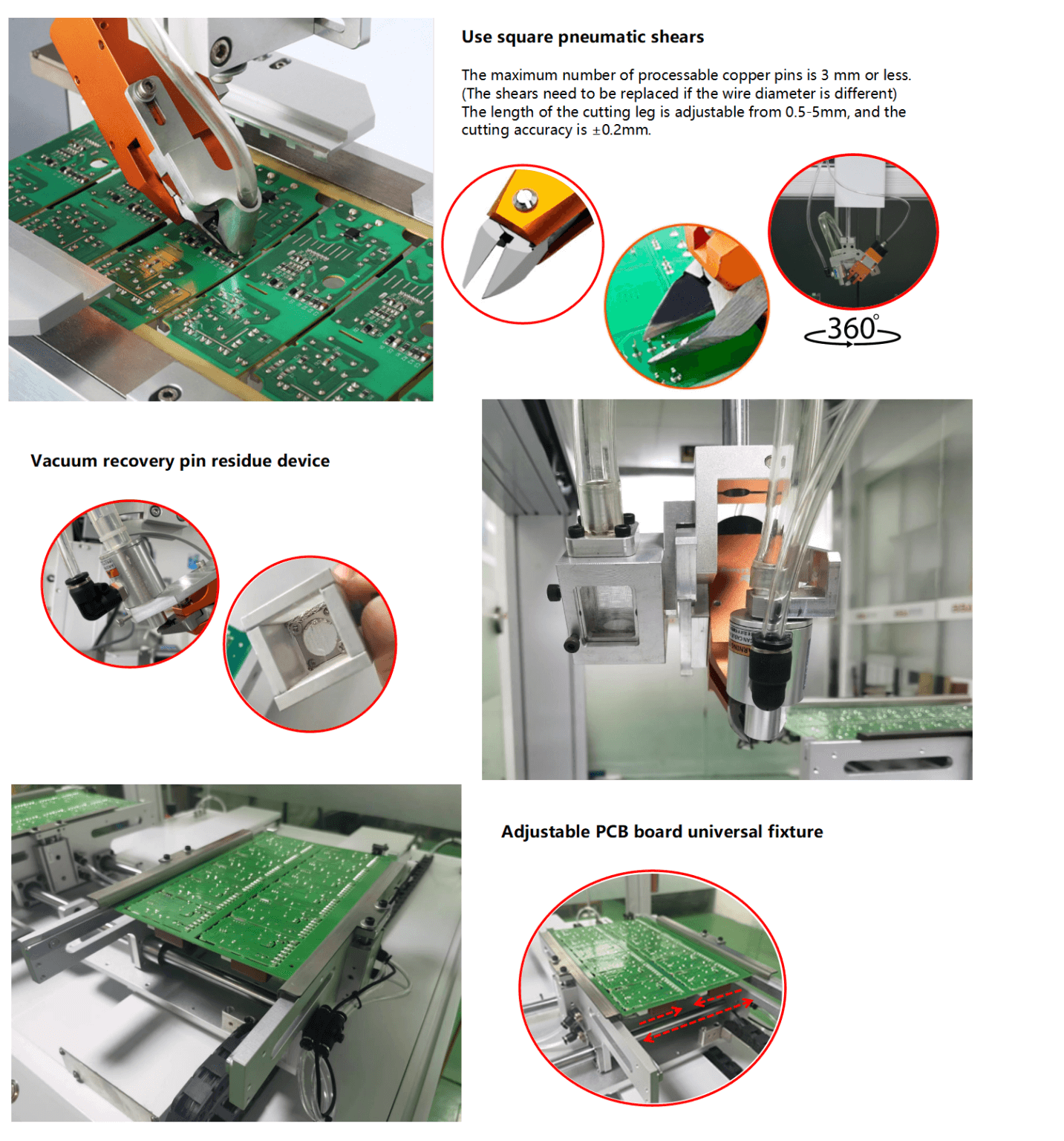 Use square pneumatic shears

The maximum number of processable copper pins is 3 mm or less. (The shears need to be replaced if the wire diameter is different) The length of the cutting leg is adjustable from 0.5-5mm, and the cutting accuracy is ±0.2mm.

360°

Vacuum recovery pin residue device

Adjustable PCB board universal fixture