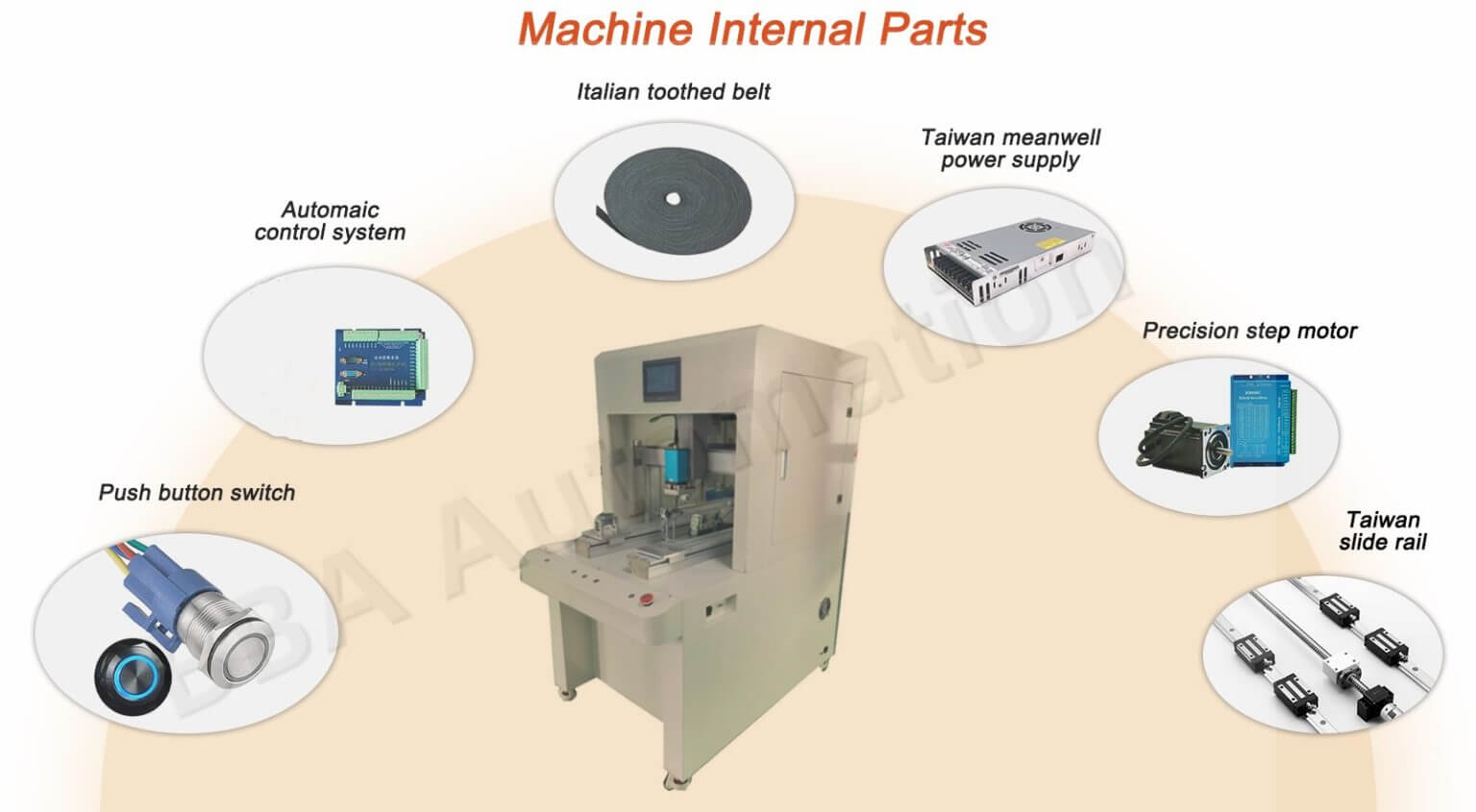 Machine Internal Parts

Italian toothed belt

Taiwan meanwell power supply

Automaic control system

Precision step motor

Push button switch

Taiwan slide rail

BBA Automation