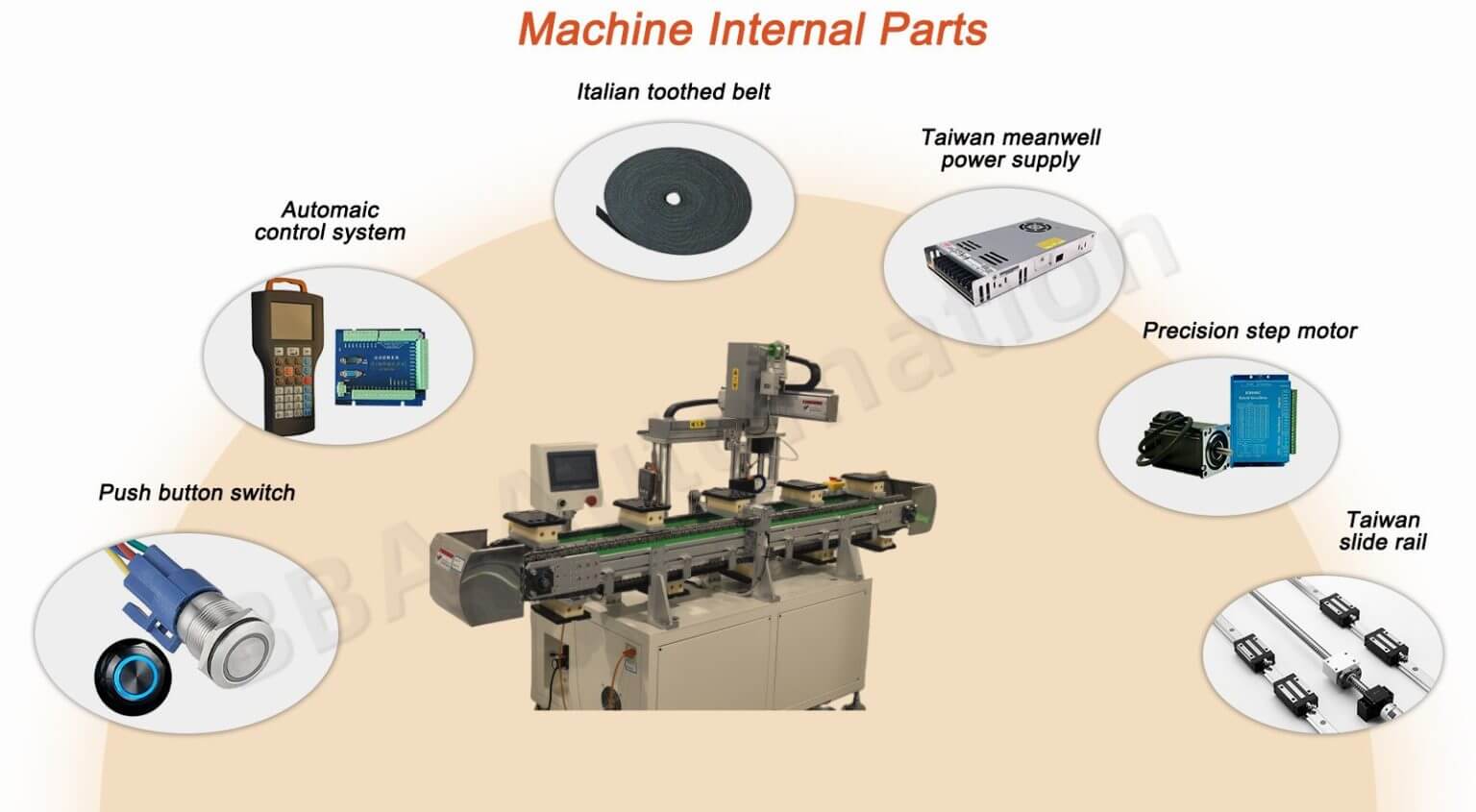 Machine Internal Parts

Italian toothed belt

Taiwan meanwell power supply

Automaic control system

Precision step motor

Push button switch

Taiwan slide rail

BBA Automation